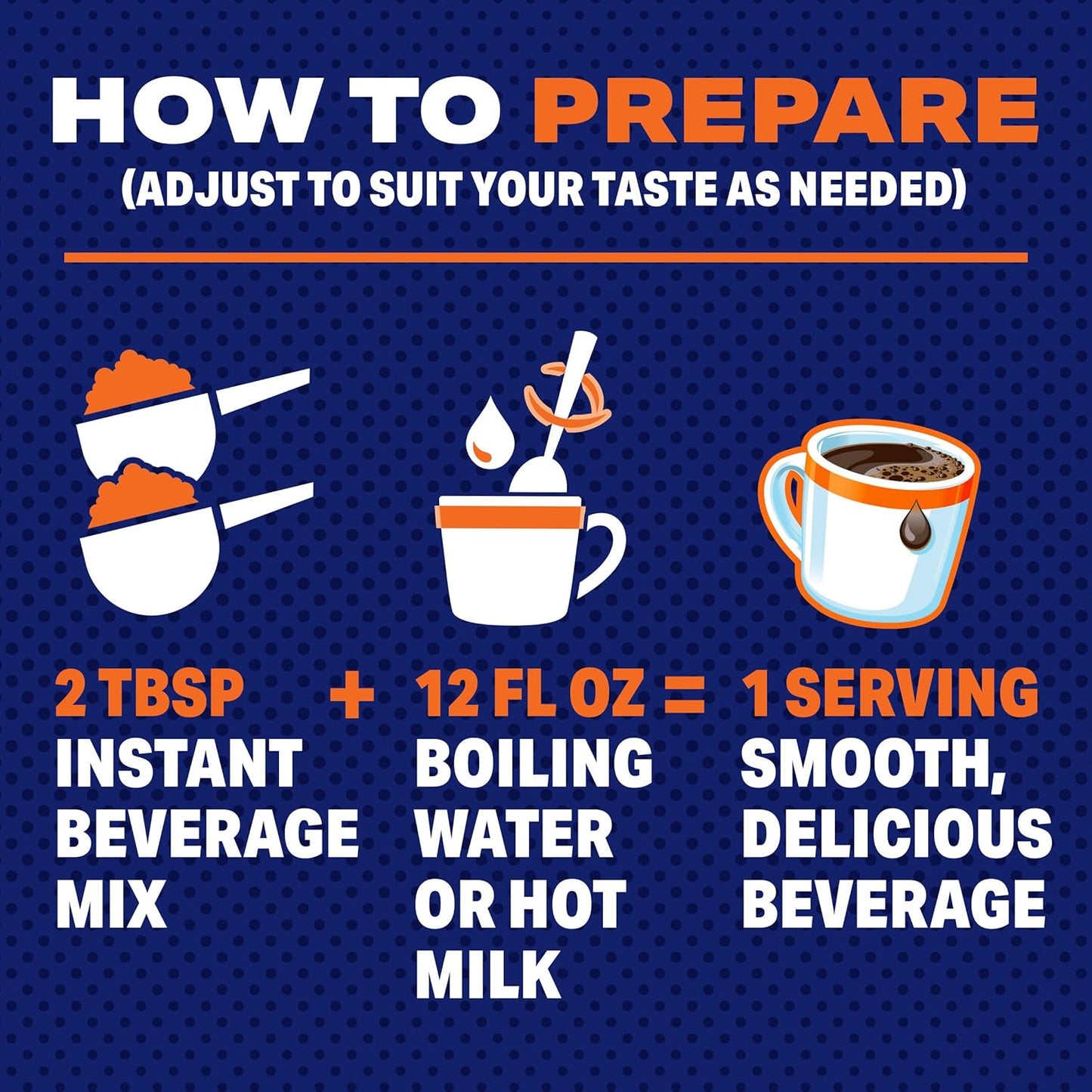 HOW TO PREPARE
(ADJUST TO SUIT YOUR TASTE AS NEEDED)

2 TBSP INSTANT BEVERAGE MIX

+

12 FL OZ BOILING WATER OR HOT MILK

=

1 SERVING SMOOTH, DELICIOUS BEVERAGE