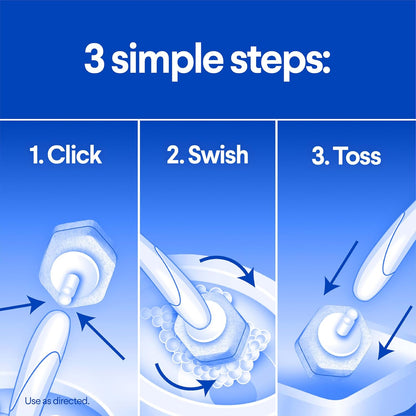 3 simple steps:

1. Click

2. Swish

3. Toss

Use as directed.