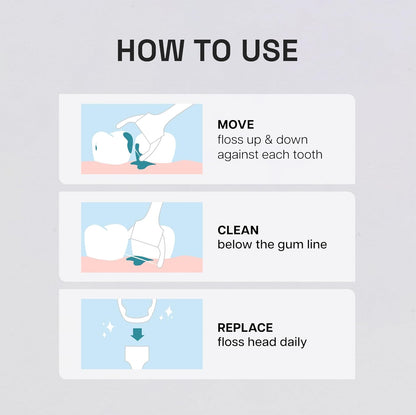 HOW TO USE

MOVE
floss up & down against each tooth

CLEAN
below the gum line

REPLACE
floss head daily